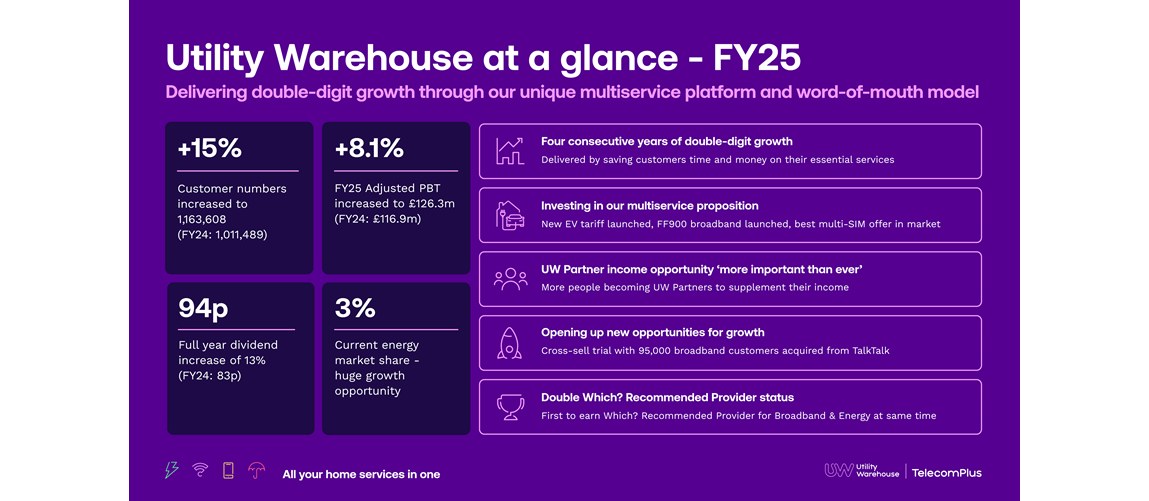 Utility Warehouse at a glance - FY25

Delivering double-digit growth through our unique multiservice platform and word-of-mouth model

+15%

Customer numbers increased to 1,163,608 (FY24: 1,011,489)

+8.1%

FY25 Adjusted PBT increased to £126.3m (FY24: £116.9m)

94p

Full year dividend increase of 13% (FY24: 83p)

3%

Current energy market share - huge growth opportunity

Four consecutive years of double-digit growth

Delivered by saving customers time and money on their essential services

Investing in our multiservice proposition

New EV tariff launched, FF900 broadband launched, best multi-SIM offer in market

UW Partner income opportunity 'more important than ever'

More people becoming UW Partners to supplement their income

Opening up new opportunities for growth

Cross-sell trial with 95,000 broadband customers acquired from TalkTalk

Double Which? Recommended Provider status

First to earn Which? Recommended Provider for Broadband & Energy at same time

All your home services in one

UW Utility Warehouse | TelecomPlus